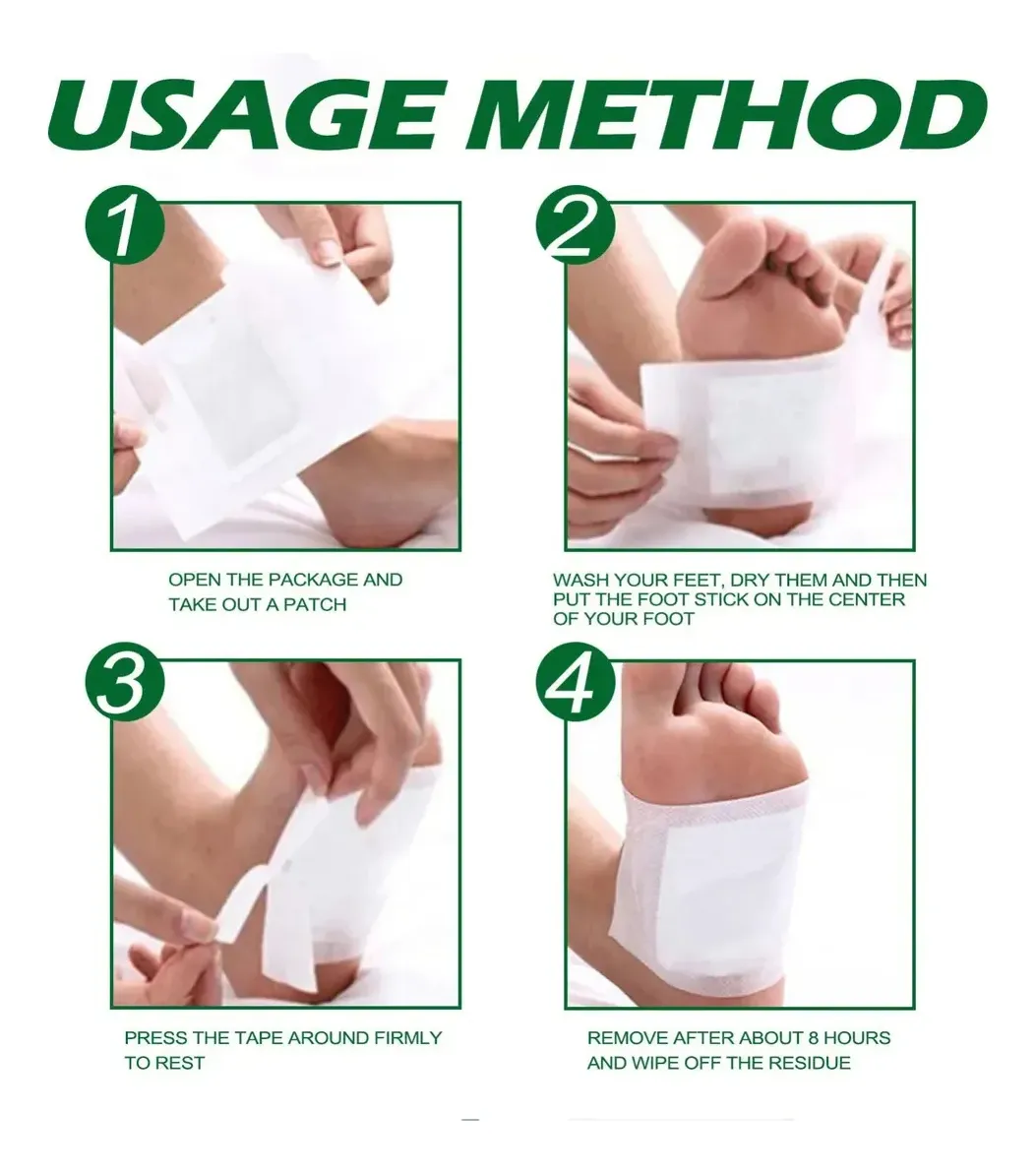 USAGE METHOD

1

OPEN THE PACKAGE AND TAKE OUT A PATCH

2

WASH YOUR FEET, DRY THEM AND THEN PUT THE FOOT STICK ON THE CENTER OF YOUR FOOT

3

PRESS THE TAPE AROUND FIRMLY TO REST

4

REMOVE AFTER ABOUT 8 HOURS AND WIPE OFF THE RESIDUE