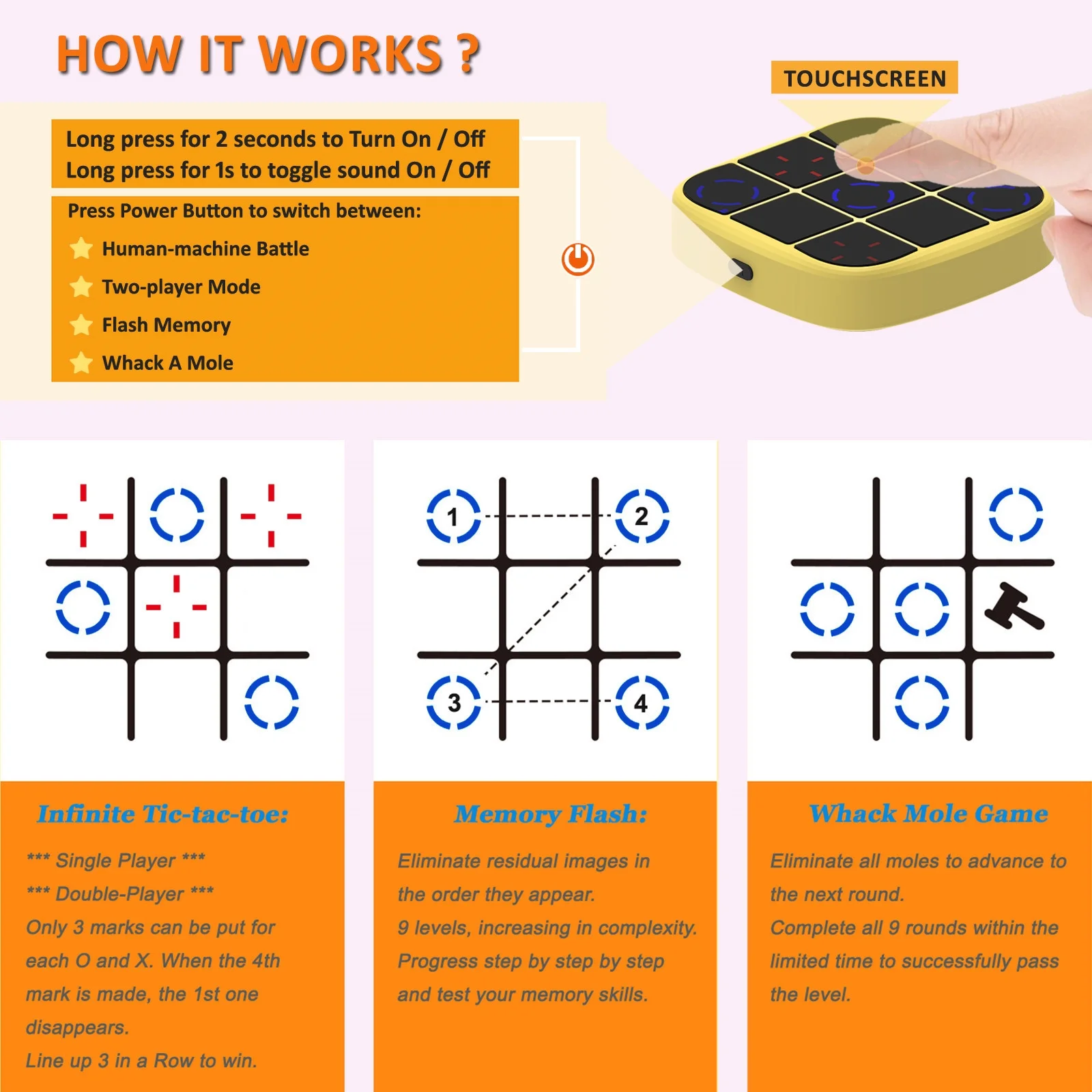 HOW IT WORKS ?

TOUCHSCREEN

Long press for 2 seconds to Turn On / Off
Long press for 1s to toggle sound On / Off

Press Power Button to switch between:
Human-machine Battle
Two-player Mode
Flash Memory
Whack A Mole

1
2
3
4

Infinite Tic-tac-toe:

*** Single Player ***
*** Double-Player ***
Only 3 marks can be put for each O and X. When the 4th mark is made, the 1st one disappears.
Line up 3 in a Row to win.

Memory Flash:

Eliminate residual images in the order they appear.
9 levels, increasing in complexity.
Progress step by step by step and test your memory skills.

Whack Mole Game

Eliminate all moles to advance to the next round.
Complete all 9 rounds within the limited time to successfully pass the level.